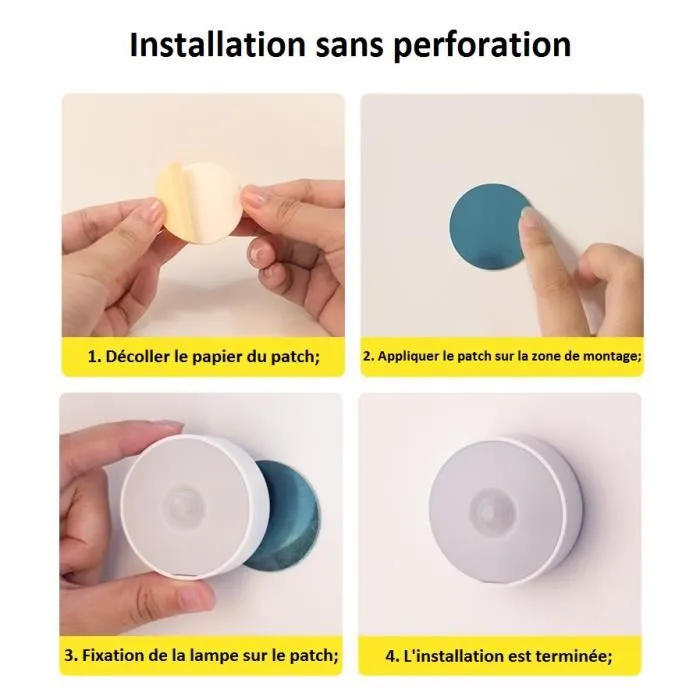 Installation sans perforation

1. Décoller le papier du patch;

2. Appliquer le patch sur la zone de montage;

3. Fixation de la lampe sur le patch;

4. L'installation est terminée;